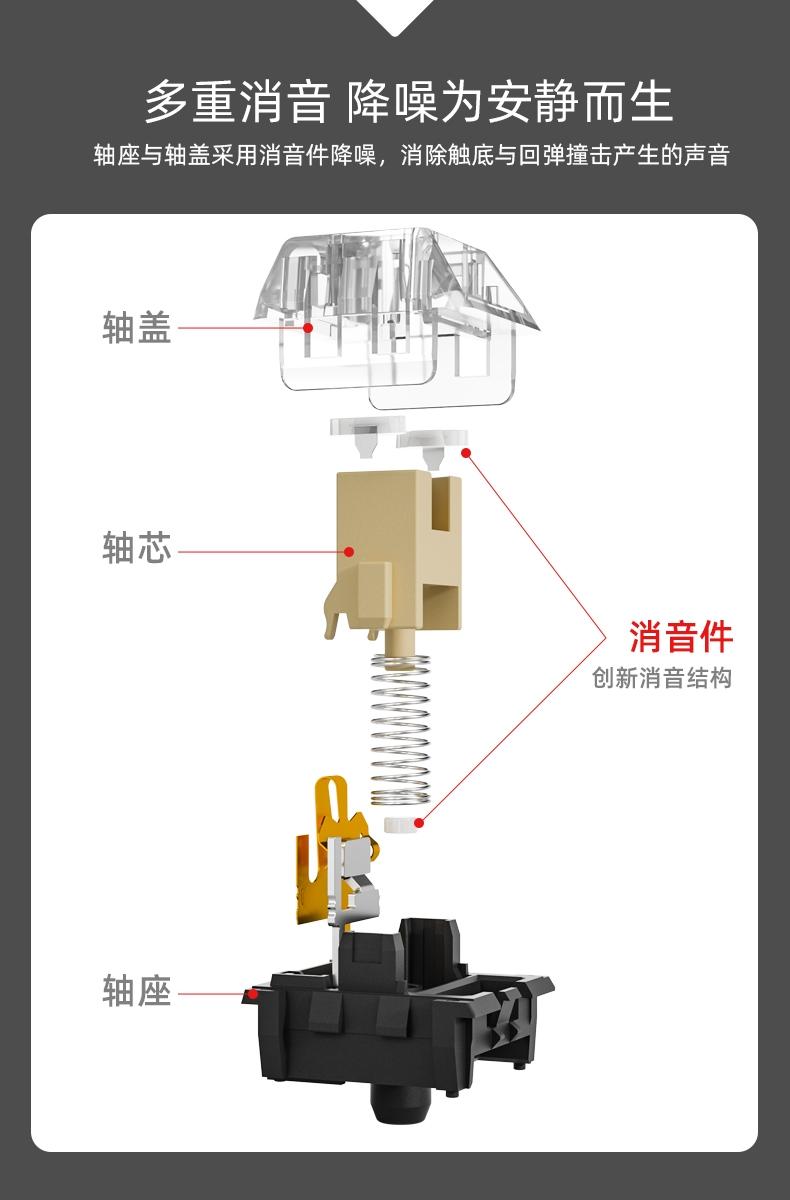 多重消音 降噪为安静而生

轴座与轴盖采用消音件降噪，消除触底与回弹撞击产生的声音

轴盖

轴芯

消音件
创新消音结构

轴座