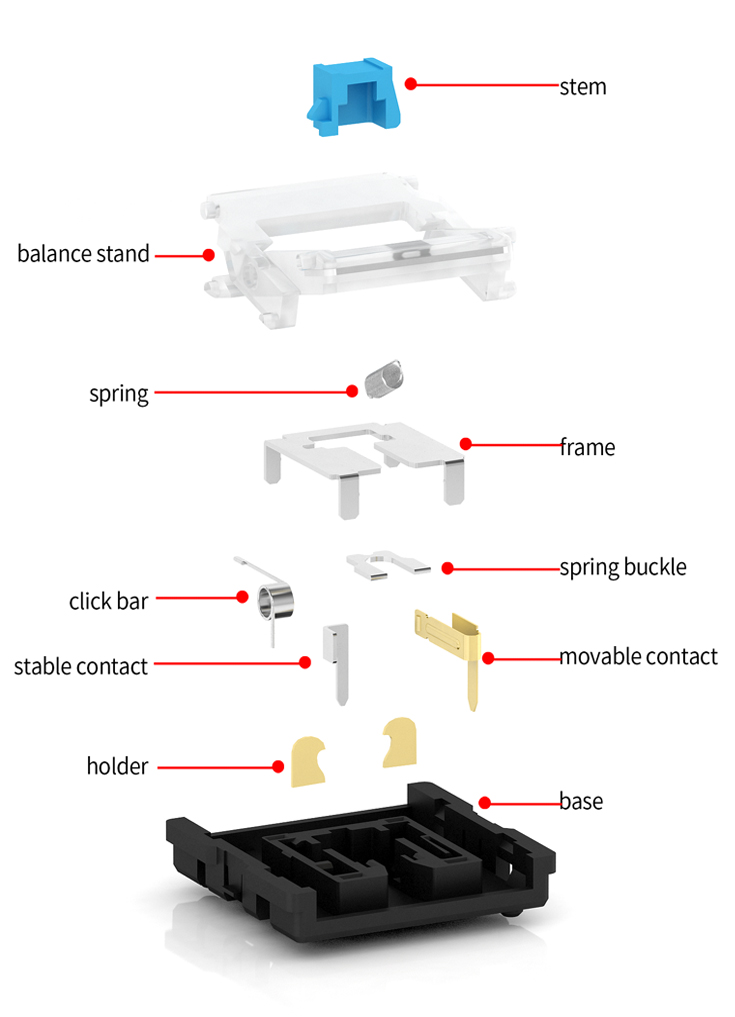 stem

balance stand

spring

frame

spring buckle

click bar

stable contact

movable contact

holder

base